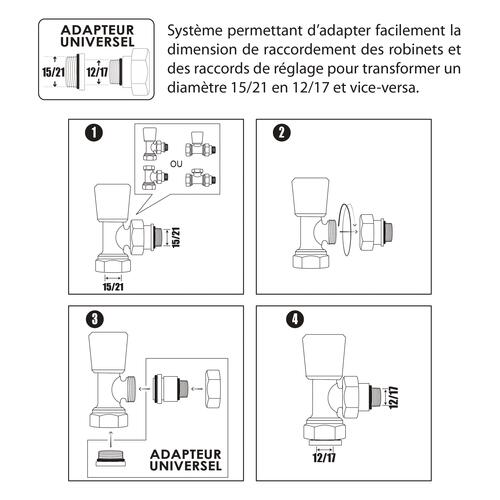 ADAPTEUR UNIVERSEL
15/21
12/17

Système permettant d'adapter facilement la dimension de raccordement des robinets et des raccords de réglage pour transformer un diamètre 15/21 en 12/17 et vice-versa.

1
OU
15/21
15/21

2

3
ADAPTEUR UNIVERSEL

4
12/17
12/17